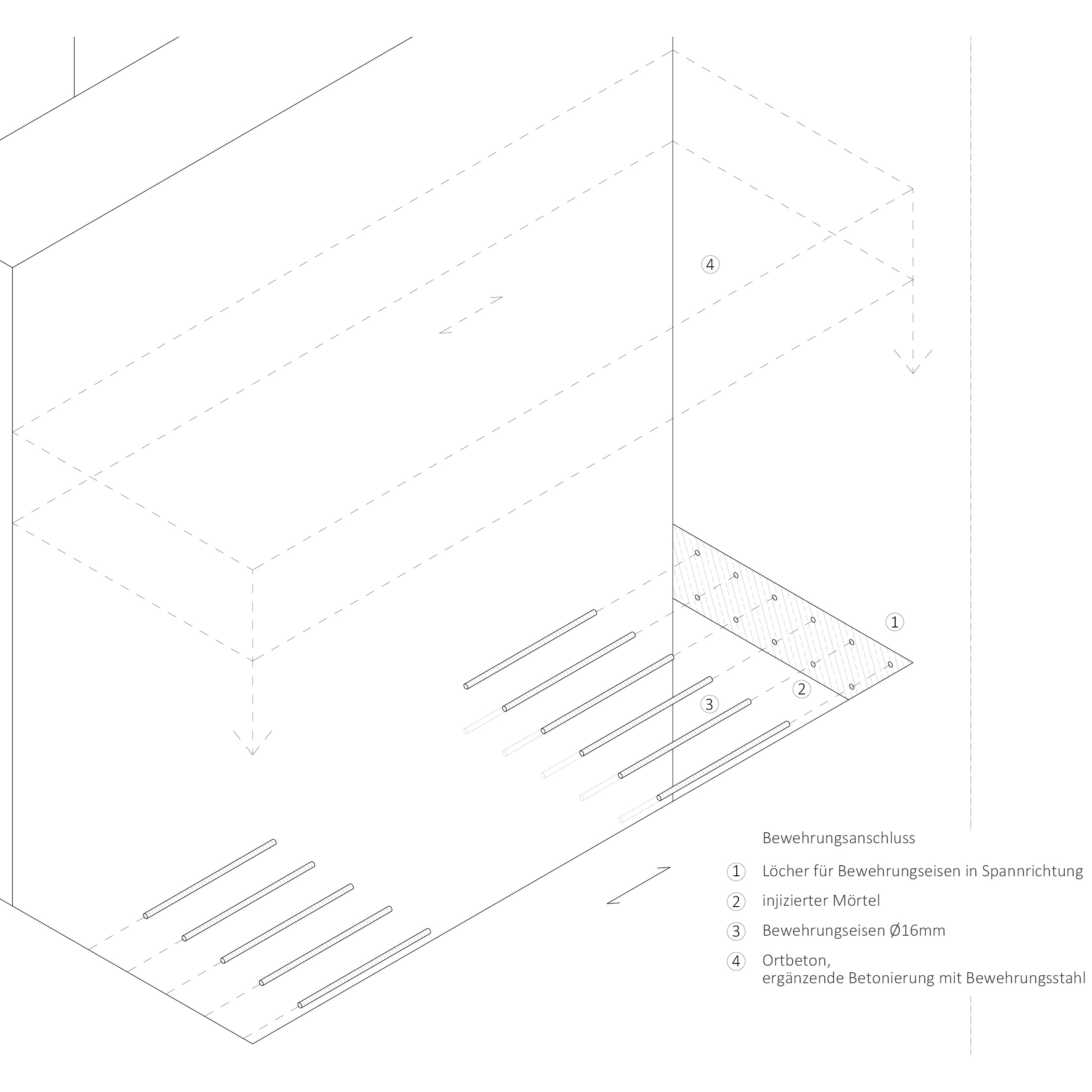 4

1

2

3

Bewehrungsanschluss

1 Löcher für Bewehrungseisen in Spannrichtung

2 injizierter Mörtel

3 Bewehrungseisen Ø16mm

4 Ortbeton,
ergänzende Betonierung mit Bewehrungsstahl